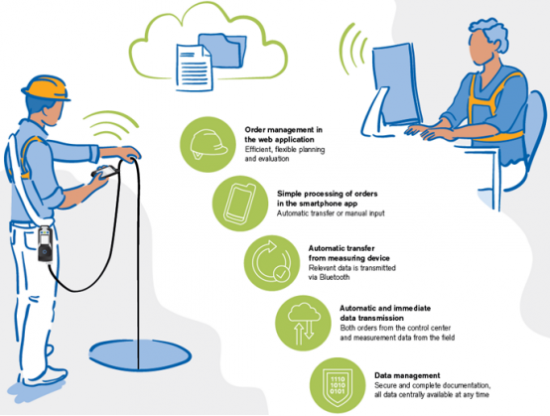 Order management in the web application
Efficient, flexible planning and evaluation

Simple processing of orders in the smartphone app
Automatic transfer or manual input

Automatic transfer from measuring device
Relevant data is transmitted via Bluetooth

Automatic and immediate data transmission
Both orders from the control center and measurement data from the field

1110
1010
0101

Data management
Secure and complete documentation, all data centrally available at any time